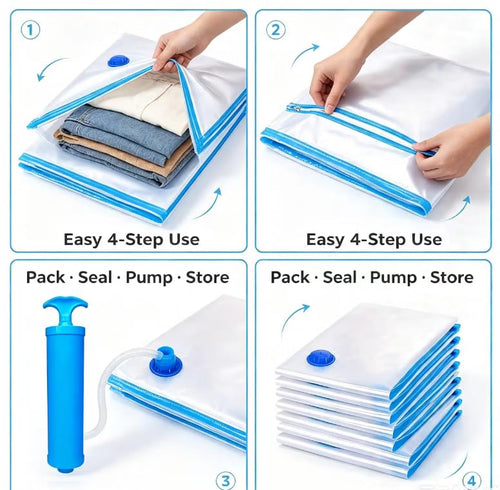 1

Easy 4-Step Use

2

Easy 4-Step Use

Pack · Seal · Pump · Store

3

Pack · Seal · Pump · Store

4